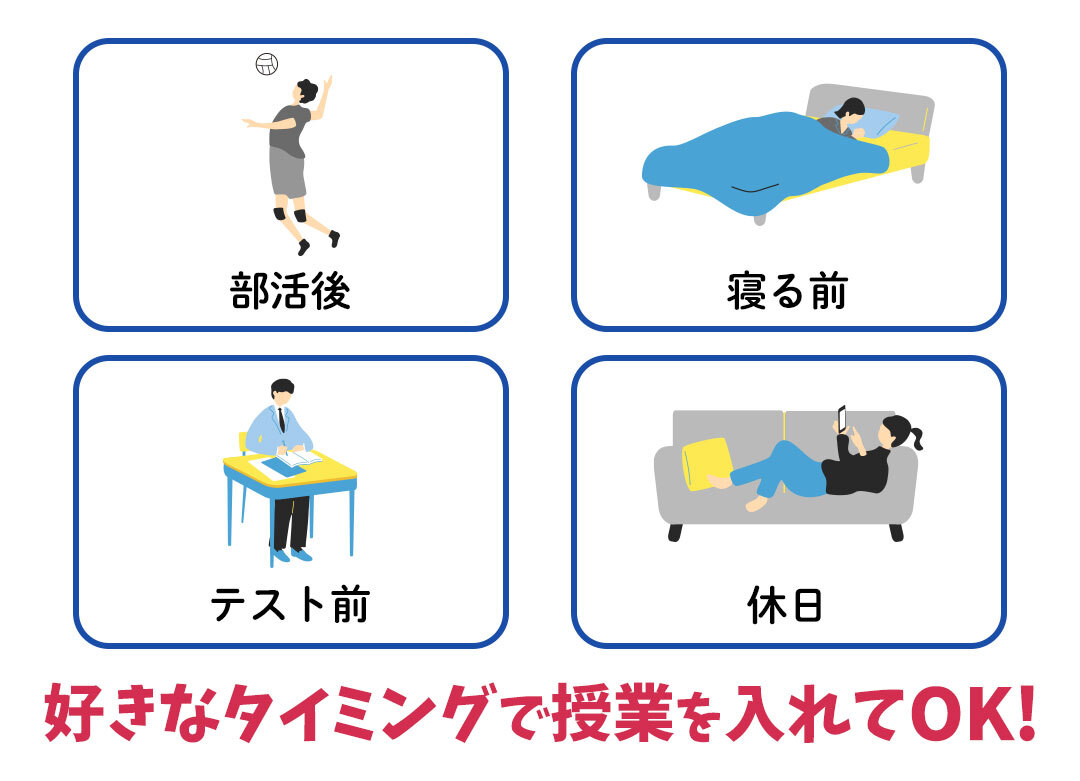 部活後

寝る前

テスト前

休日

好きなタイミングで授業を入れてOK!