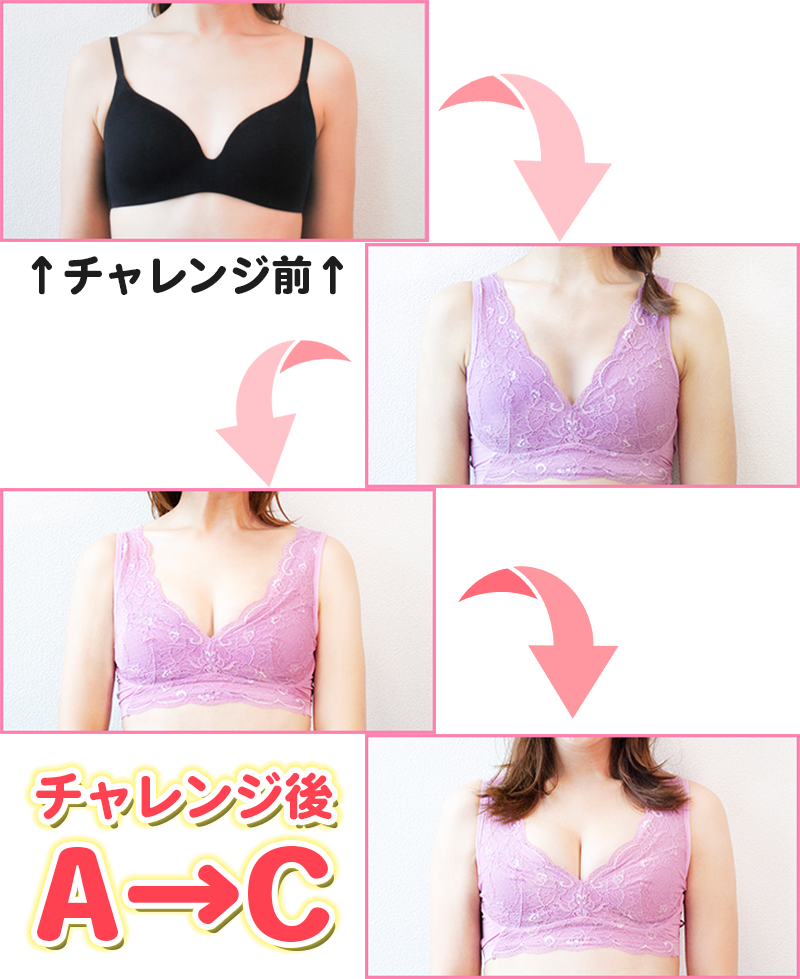 ↑チャレンジ前↑

チャレンジ後

A→C