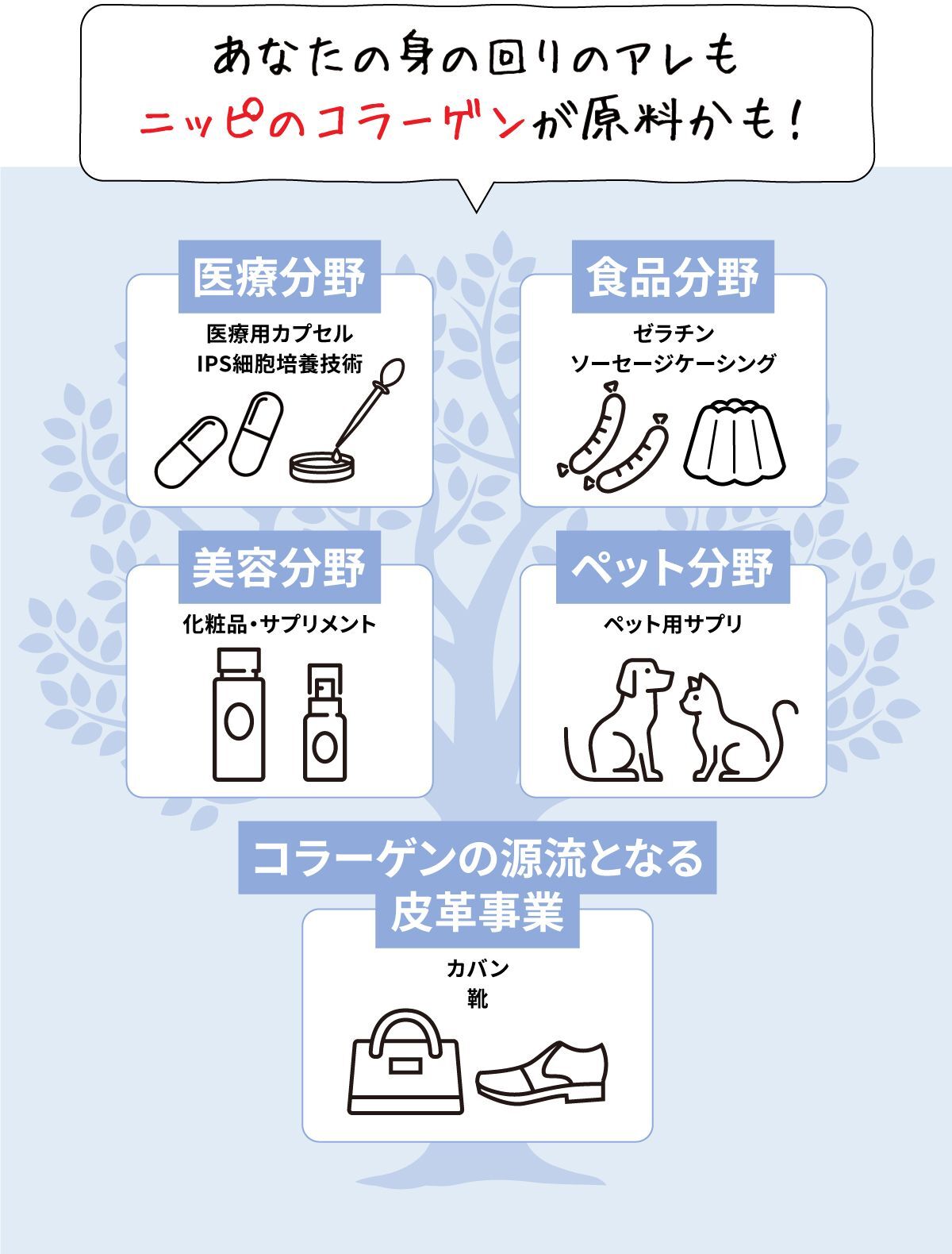 あなたの身の回りのアレも
ニッピのコラーゲンが原料かも！

医療分野
医療用カプセル
IPS細胞培養技術

食品分野
ゼラチン
ソーセージケーシング

美容分野
化粧品・サプリメント

ペット分野
ペット用サプリ

コラーゲンの源流となる
皮革事業
カバン
靴