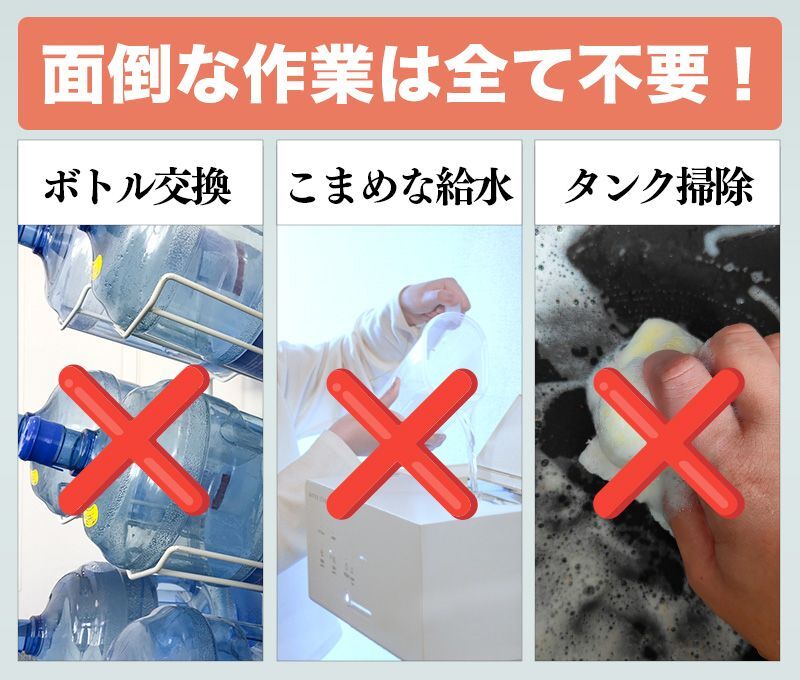 面倒な作業は全て不要！

ボトル交換

こまめな給水

タンク掃除