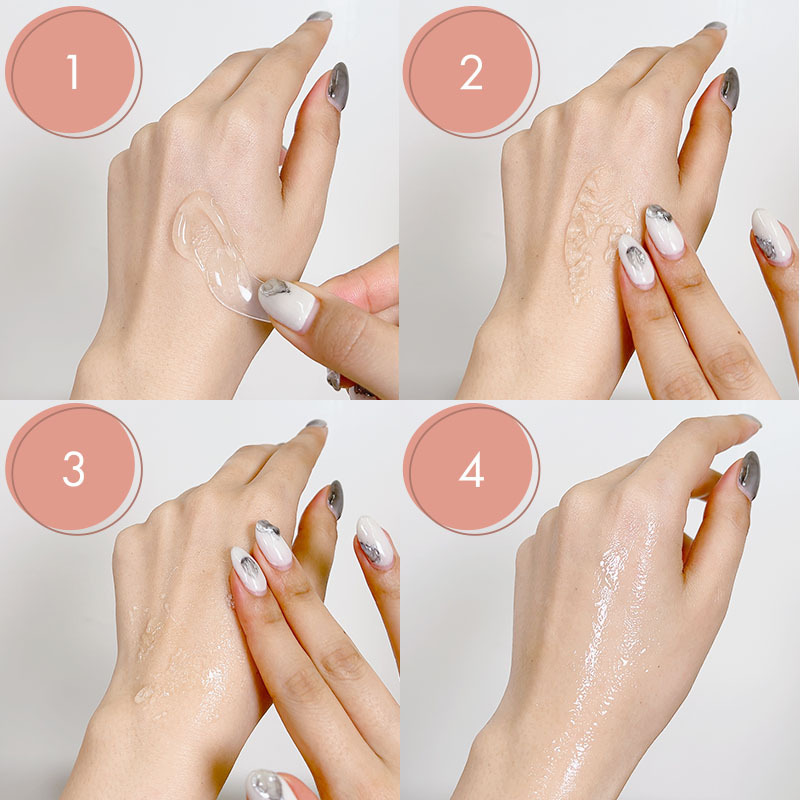 1

2

3

4