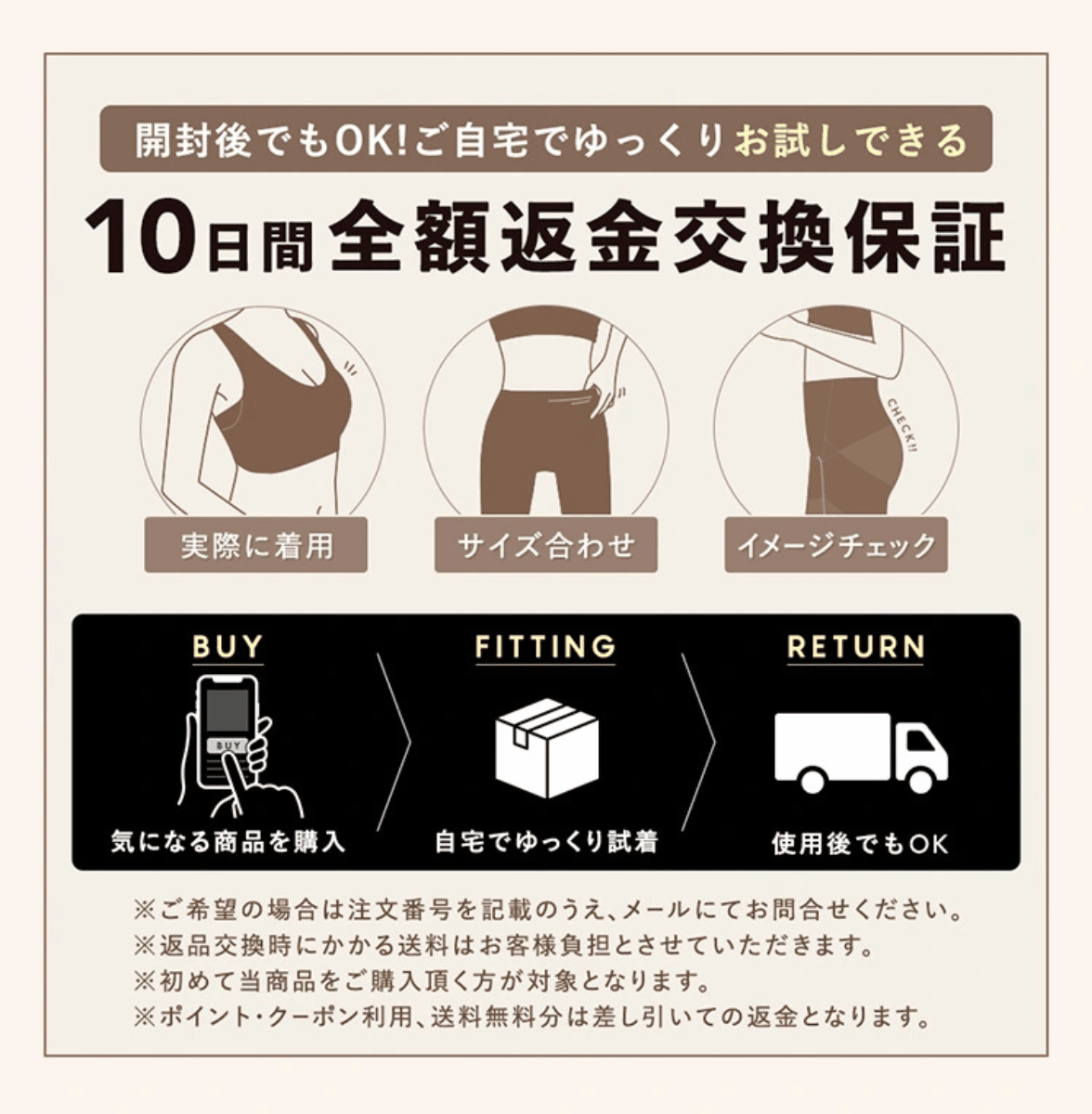 開封後でもOK!ご自宅でゆっくりお試しできる

10日間 全額返金交換保証

CHECK!!

実際に着用

サイズ合わせ

イメージチェック

BUY

BUY

気になる商品を購入

FITTING

自宅でゆっくり試着

RETURN

使用後でもOK

※ご希望の場合は注文番号を記載のうえ、メールにてお問合せください。
※返品交換時にかかる送料はお客様負担とさせていただきます。
※初めて当商品をご購入頂く方が対象となります。
※ポイント・クーポン利用、送料無料分は差し引いての返金となります。