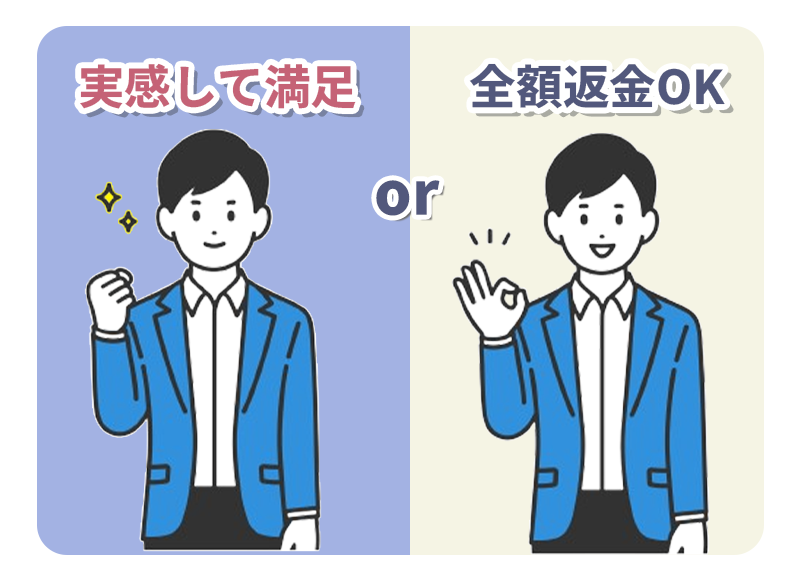 実感して満足

or

全額返金OK