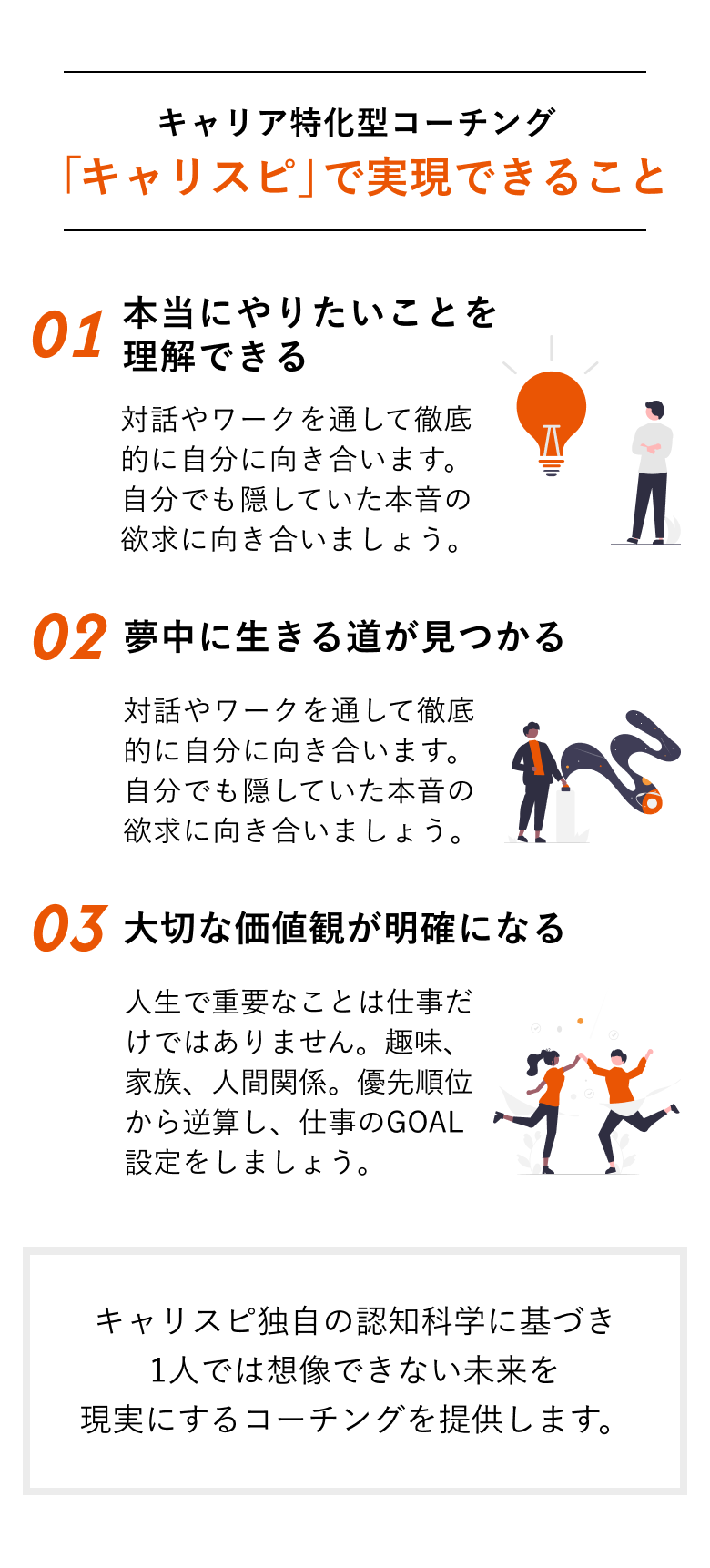 キャリア特化型コーチング
「キャリスピ」で実現できること

01 本当にやりたいことを理解できる

対話やワークを通して徹底的に自分に向き合います。自分でも隠していた本音の欲求に向き合いましょう。

02 夢中に生きる道が見つかる

対話やワークを通して徹底的に自分に向き合います。自分でも隠していた本音の欲求に向き合いましょう。

03 大切な価値観が明確になる

人生で重要なことは仕事だけではありません。趣味、家族、人間関係。優先順位から逆算し、仕事のGOAL設定をしましょう。

キャリスピ独自の認知科学に基づき
1人では想像できない未来を
現実にするコーチングを提供します。