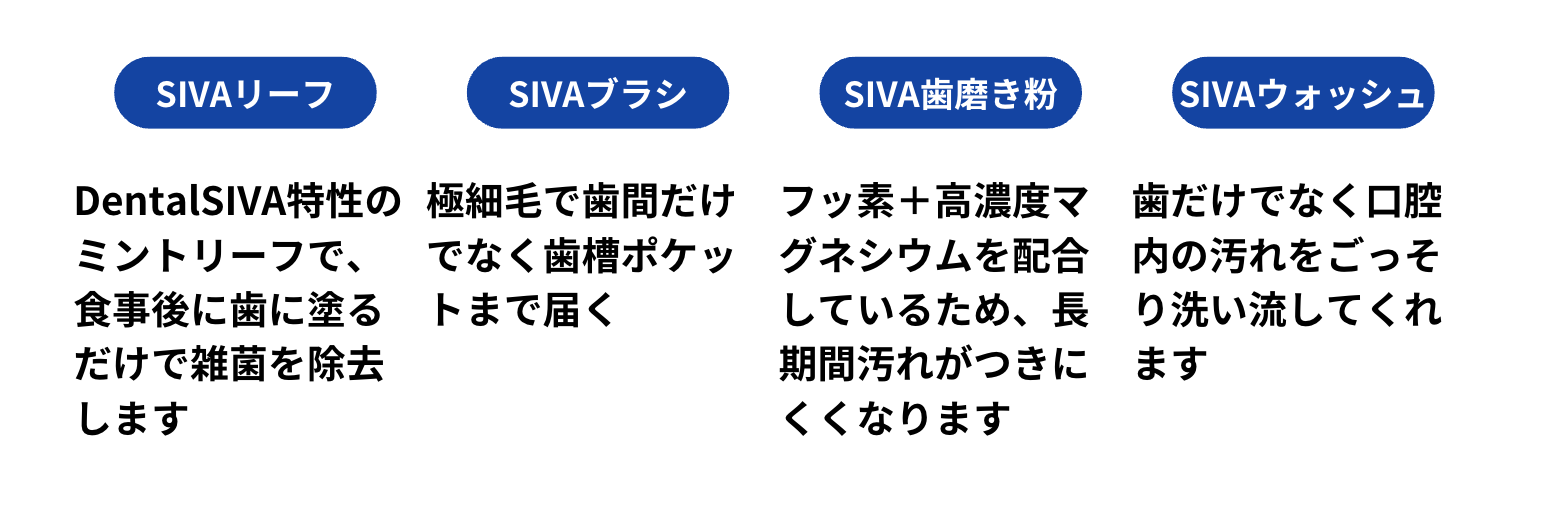 SIVAリーフ

DentalSIVA特性のミントリーフで、食事後に歯に塗るだけで雑菌を除去します

SIVAブラシ

極細毛で歯間だけでなく歯槽ポケットまで届く

SIVA歯磨き粉

フッ素＋高濃度マグネシウムを配合しているため、長期間汚れがつきにくくなります

SIVAウォッシュ

歯だけでなく口腔内の汚れをごっそり洗い流してくれます