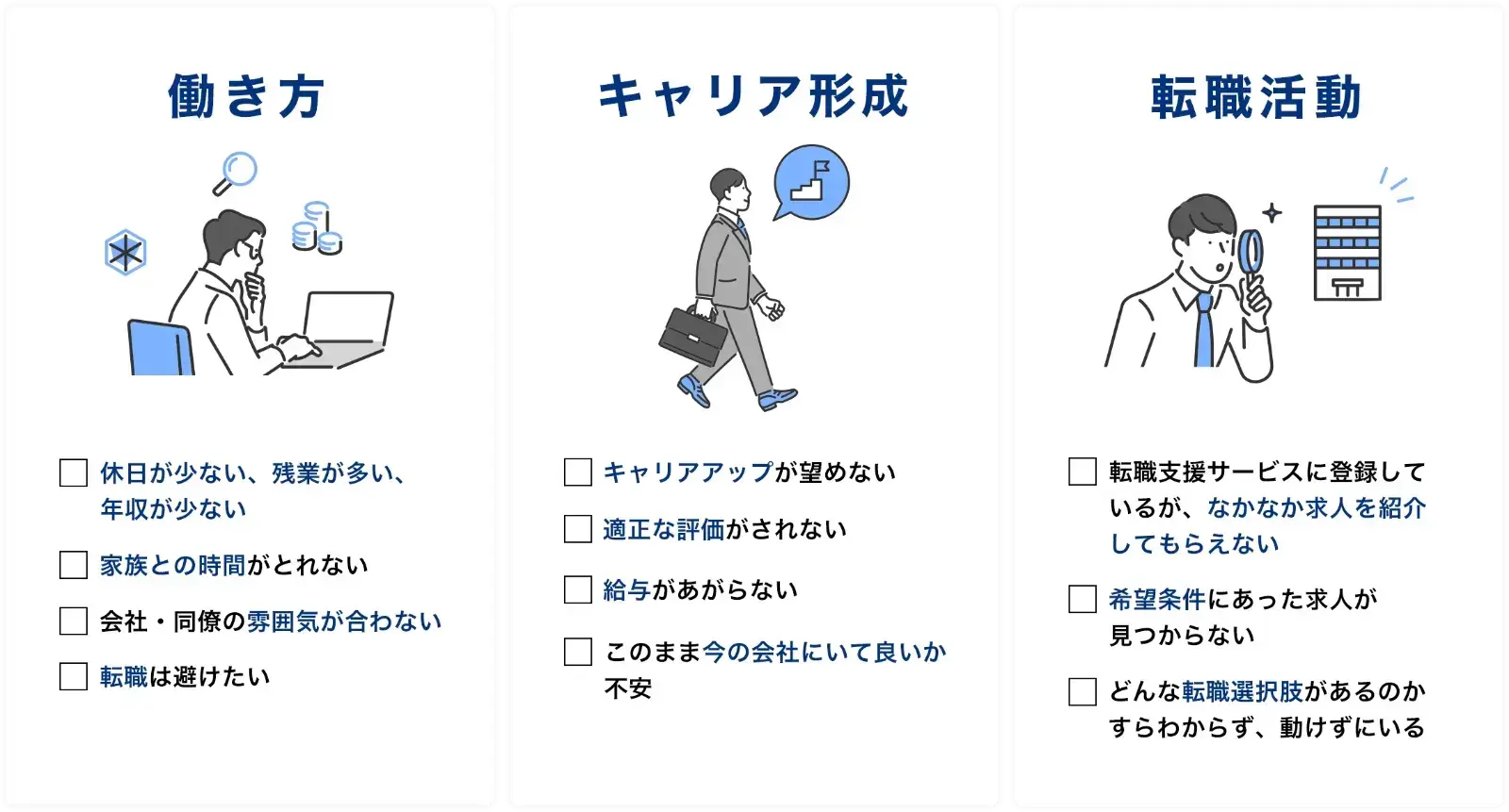 働き方

休日が少ない、残業が多い、年収が少ない

家族との時間がとれない

会社・同僚の雰囲気が合わない

転職は避けたい

キャリア形成

キャリアアップが望めない

適正な評価がされない

給与があがらない

このまま今の会社にいて良いか不安

転職活動

転職支援サービスに登録しているが、なかなか求人を紹介してもらえない

希望条件にあった求人が見つからない

どんな転職選択肢があるのかすらわからず、動けずにいる