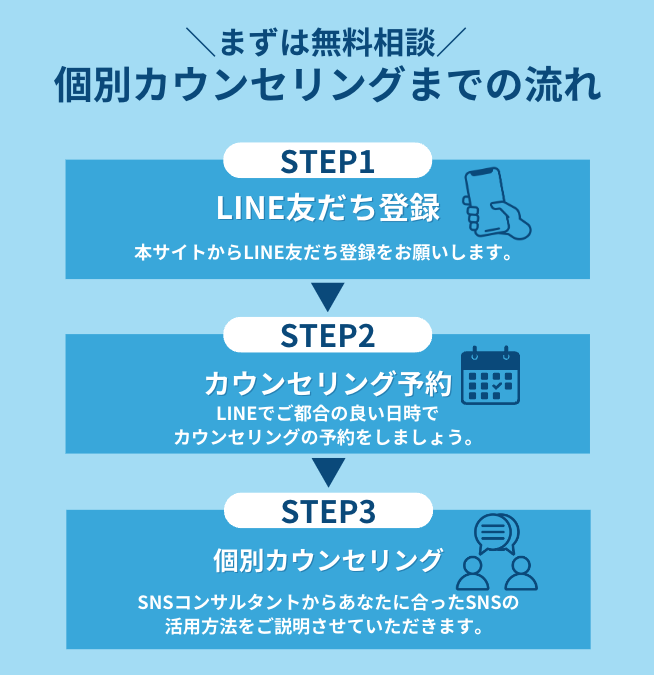 ＼まずは無料相談／
個別カウンセリングまでの流れ

STEP1
LINE友だち登録
本サイトからLINE友だち登録をお願いします。

STEP2
カウンセリング予約
LINEでご都合の良い日時でカウンセリングの予約をしましょう。

STEP3
個別カウンセリング
SNSコンサルタントからあなたに合ったSNSの活用方法をご説明させていただきます。