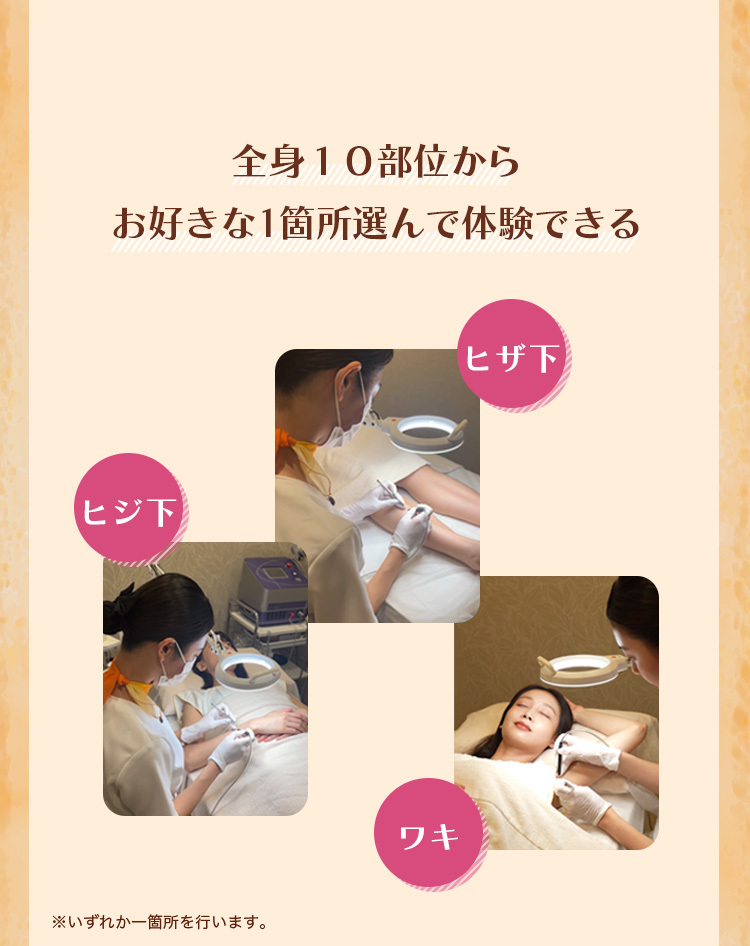 全身１０部位から
お好きな1箇所選んで体験できる

ヒザ下

ヒジ下

ワキ

※いずれか一箇所を行います。