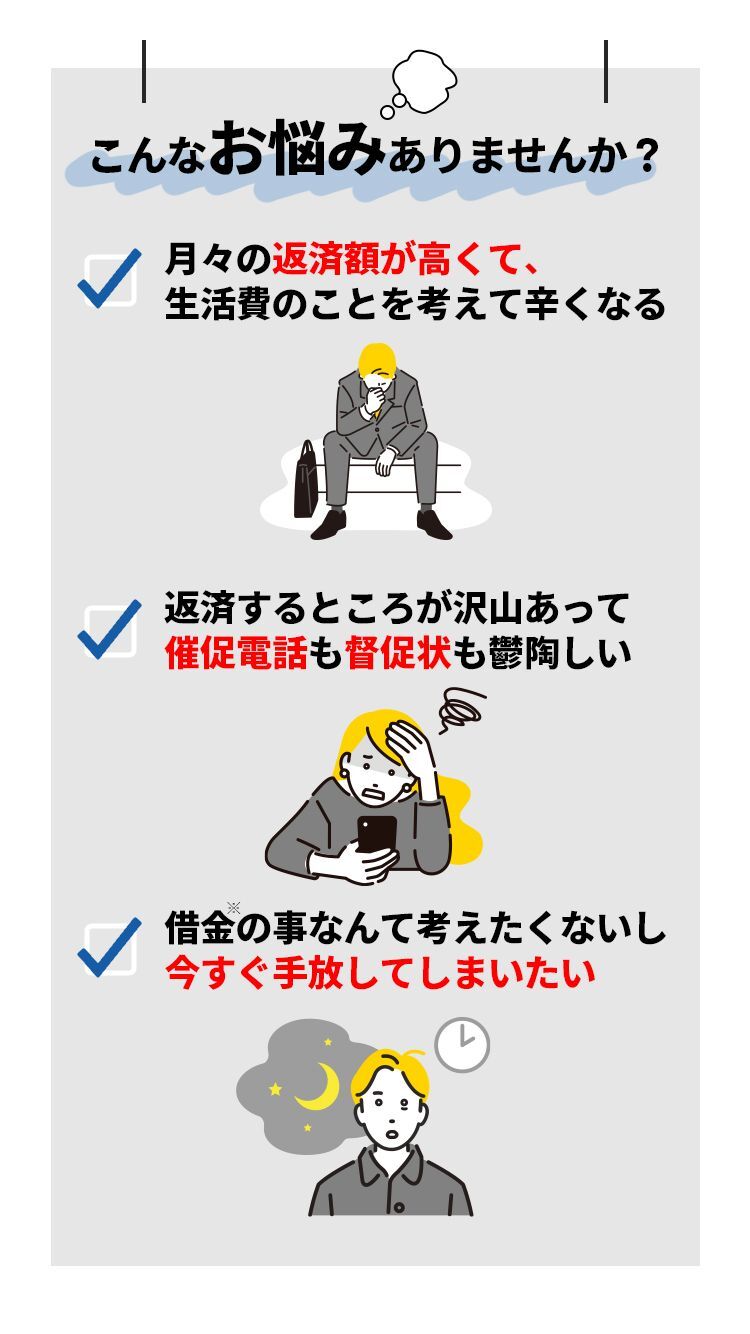 こんなお悩みありませんか？

月々の返済額が高くて、生活費のことを考えて辛くなる

返済するところが沢山あって催促電話も督促状も鬱陶しい

借金※の事なんて考えたくないし今すぐ手放してしまいたい