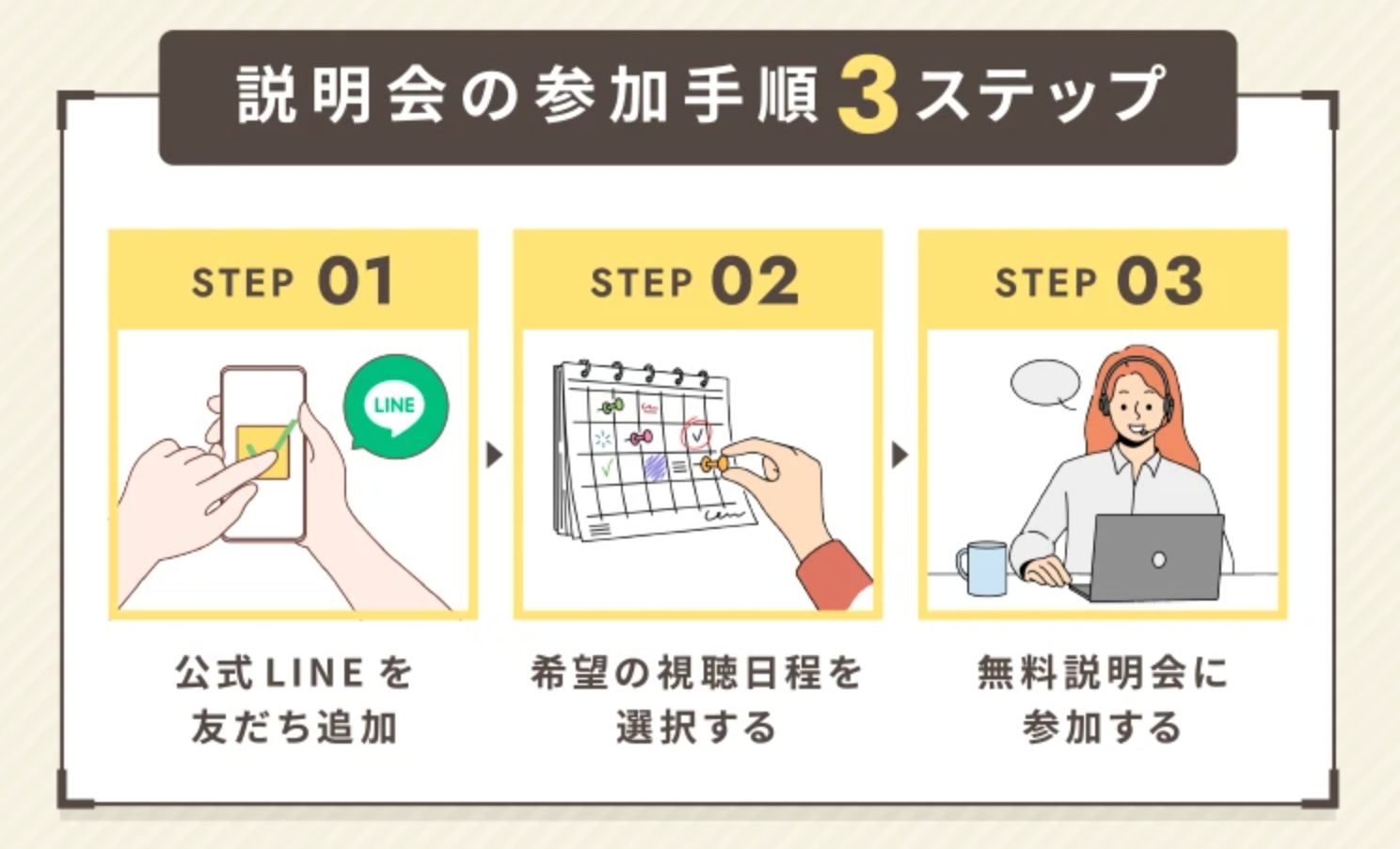 説明会の参加手順3ステップ

STEP 01

LINE

公式LINEを友だち追加

STEP 02

希望の視聴日程を選択する

STEP 03

無料説明会に参加する