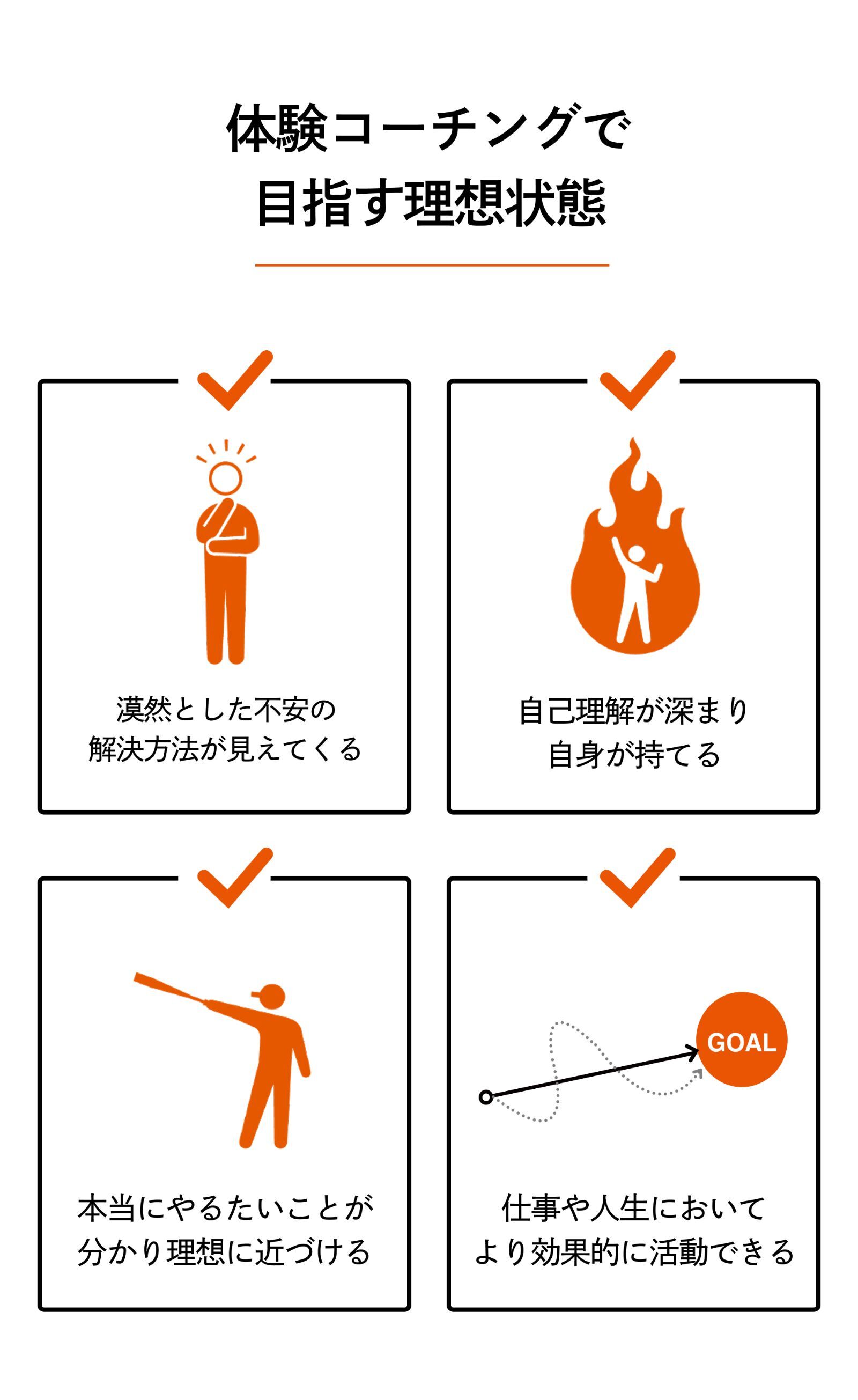 体験コーチングで
目指す理想状態

漠然とした不安の
解決方法が見えてくる

自己理解が深まり
自身が持てる

本当にやるたいことが
分かり理想に近づける

GOAL

仕事や人生において
より効果的に活動できる