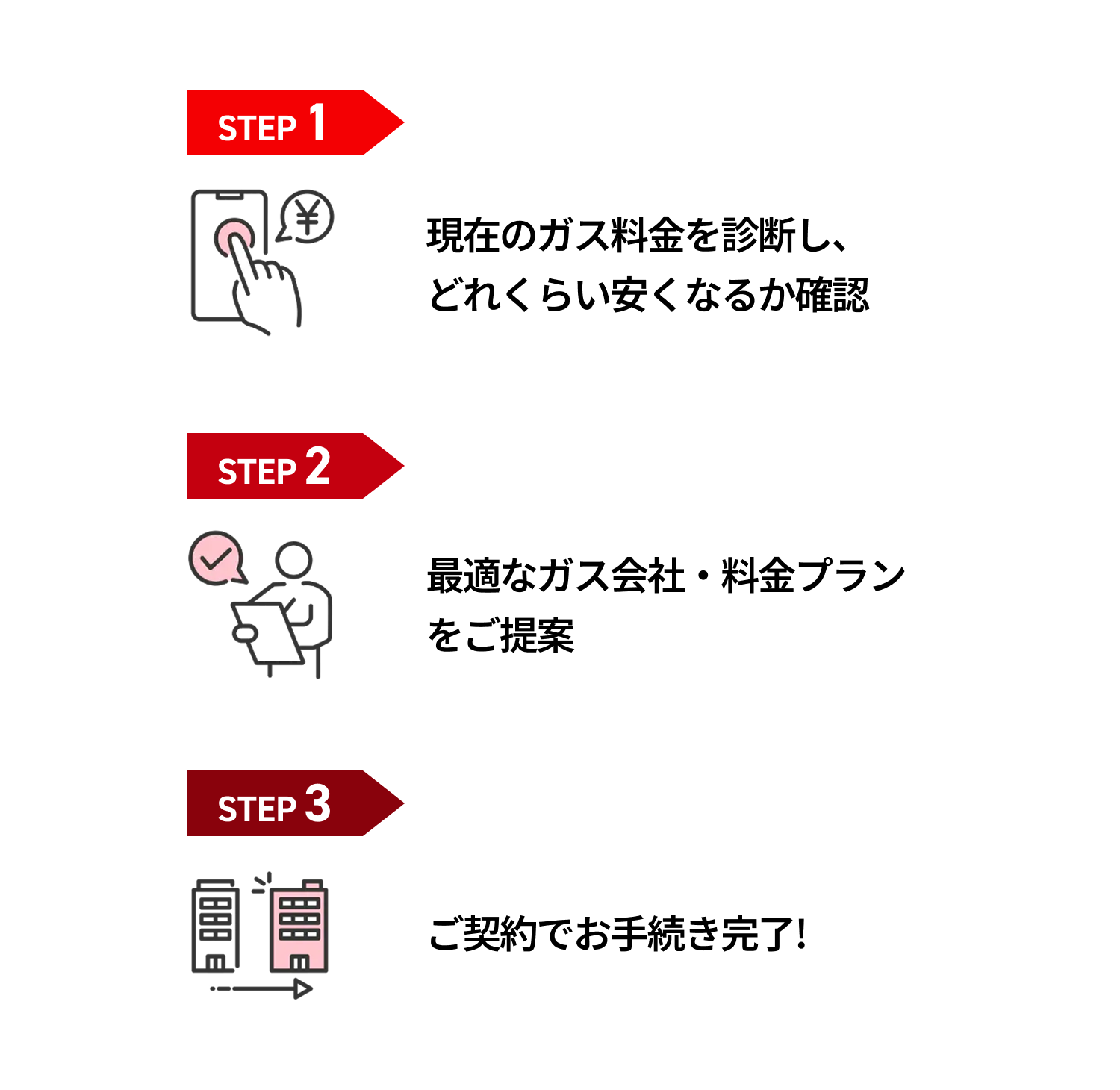 STEP 1

¥

現在のガス料金を診断し、どれくらい安くなるか確認

STEP 2

最適なガス会社・料金プランをご提案

STEP 3

ご契約でお手続き完了!