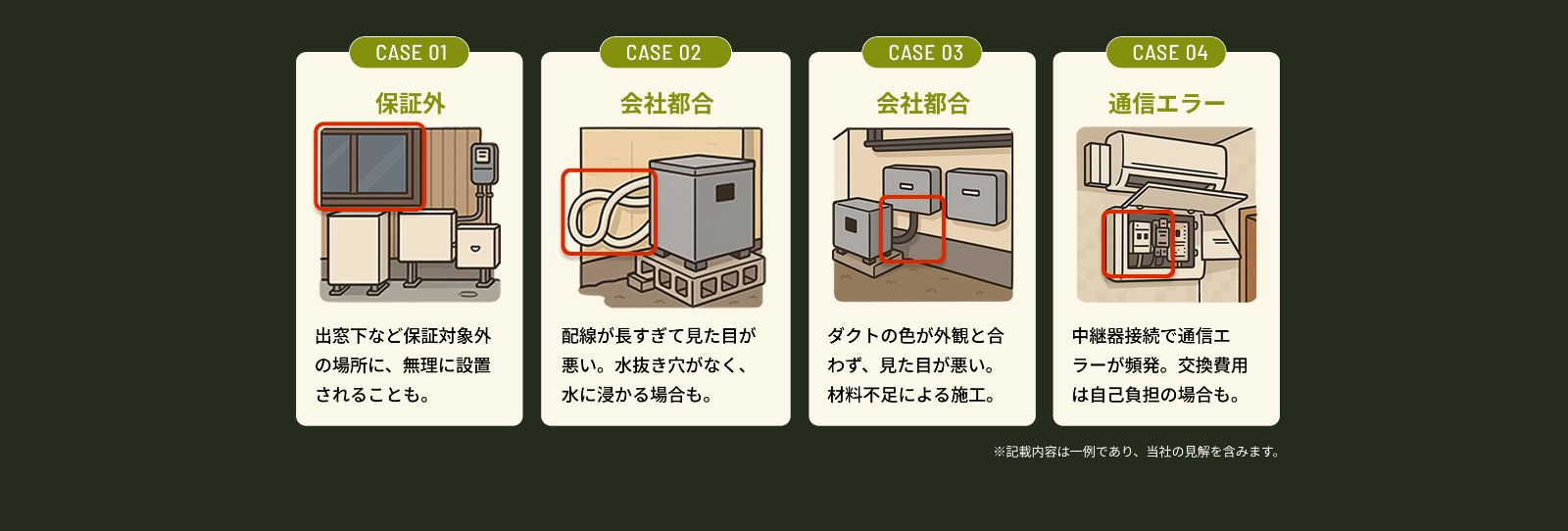 CASE 01

保証外

出窓下など保証対象外の場所に、無理に設置されることも。

CASE 02

会社都合

配線が長すぎて見た目が悪い。水抜き穴がなく、水に浸かる場合も。

CASE 03

会社都合

ダクトの色が外観と合わず、見た目が悪い。材料不足による施工。

CASE 04

通信エラー

中継器接続で通信エラーが頻発。交換費用は自己負担の場合も。

※記載内容は一例であり、当社の見解を含みます。