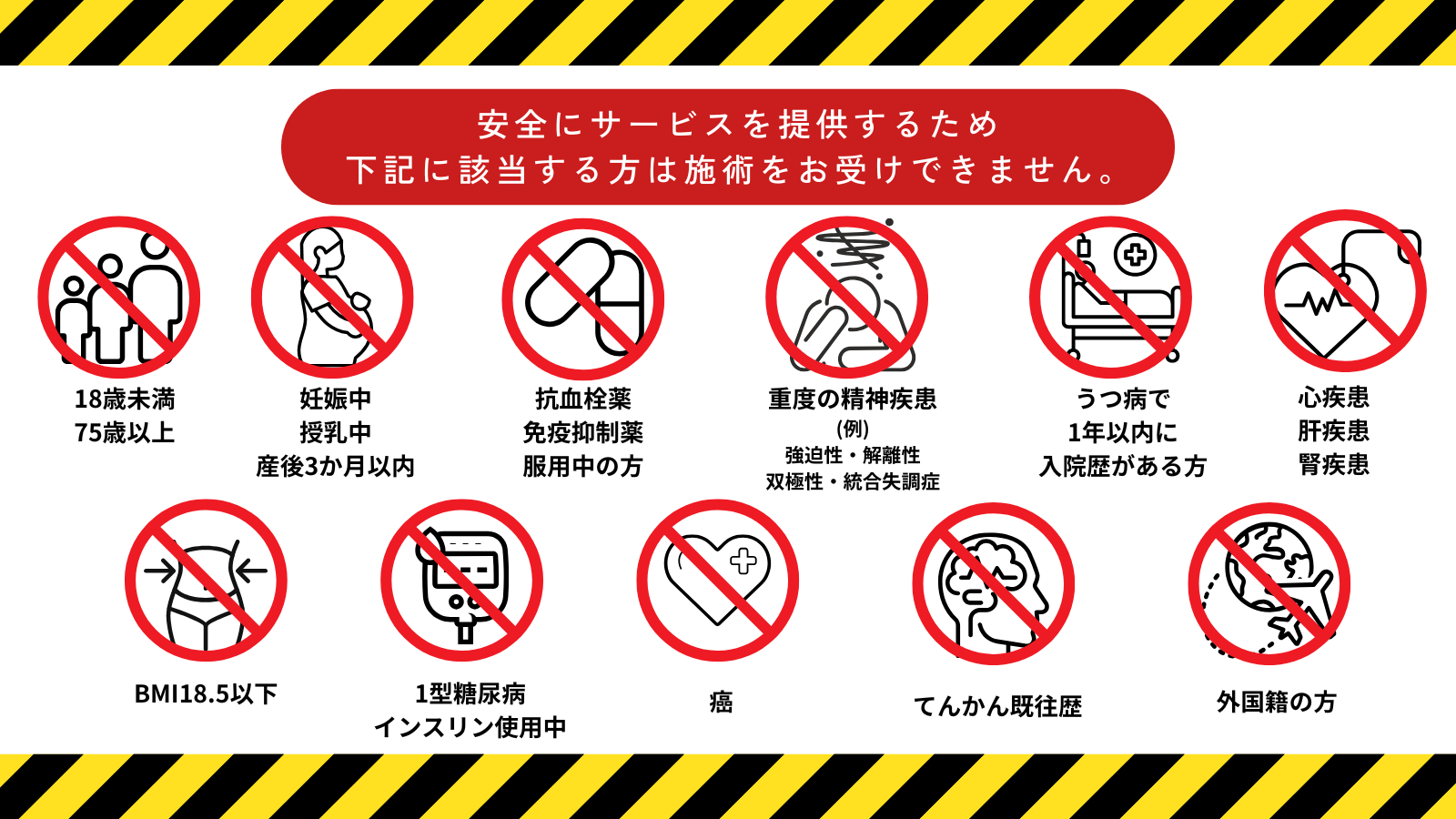 安全にサービスを提供するため
下記に該当する方は施術をお受けできません。

18歳未満
75歳以上

妊娠中
授乳中
産後3か月以内

抗血栓薬
免疫抑制薬
服用中の方

重度の精神疾患
(例)
強迫性・解離性
双極性・統合失調症

うつ病で
1年以内に
入院歴がある方

心疾患
肝疾患
腎疾患

BMI18.5以下

1型糖尿病
インスリン使用中

癌

てんかん既往歴

外国籍の方