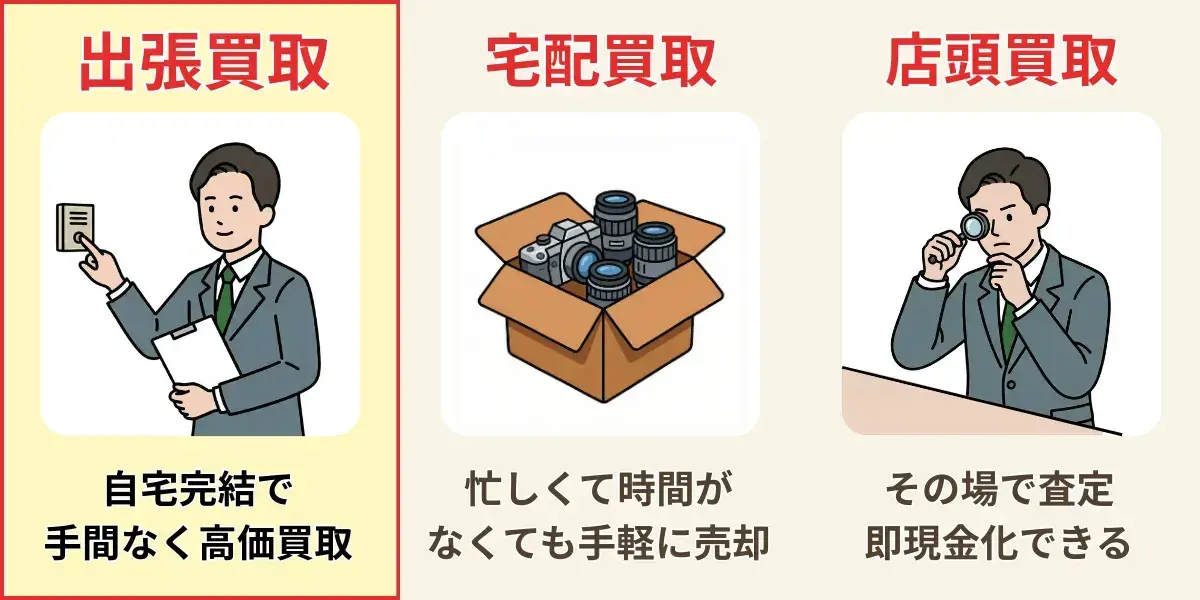 出張買取

自宅完結で
手間なく高価買取

宅配買取

忙しくて時間が
なくても手軽に売却

店頭買取

その場で査定
即現金化できる