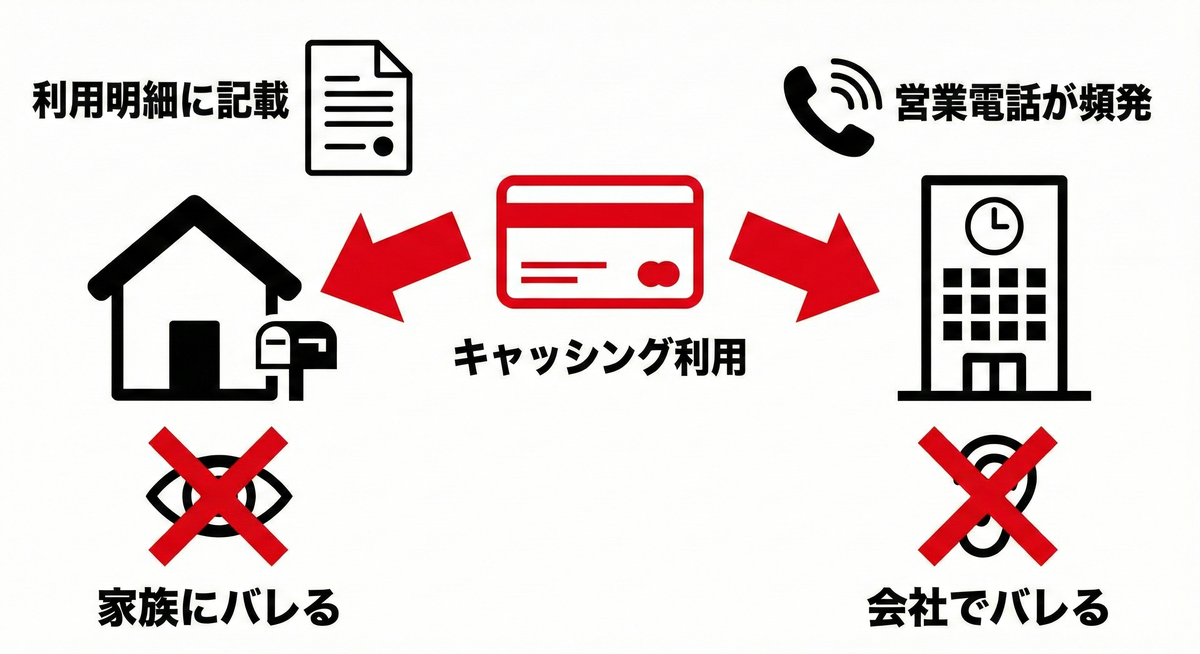 利用明細に記載

営業電話が頻発

キャッシング利用

家族にバレる

会社でバレる