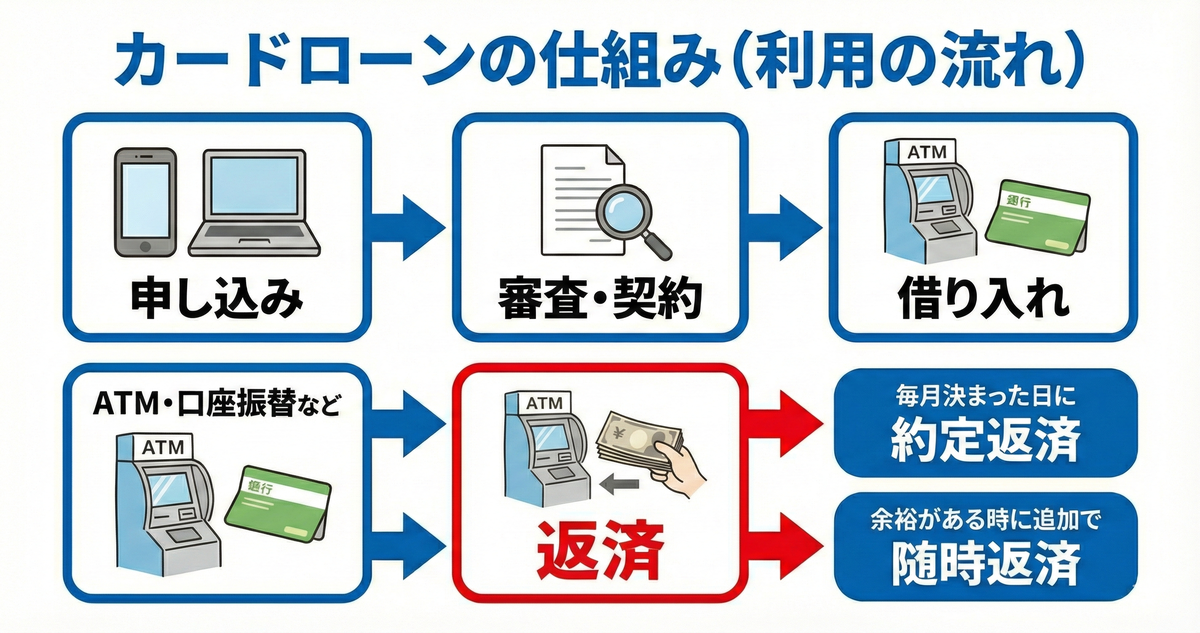 カードローンの仕組み(利用の流れ)

申し込み

審査・契約

ATM
銀行
借り入れ

ATM・口座振替など
ATM
銀行

ATM
返済

毎月決まった日に
約定返済

余裕がある時に追加で
随時返済